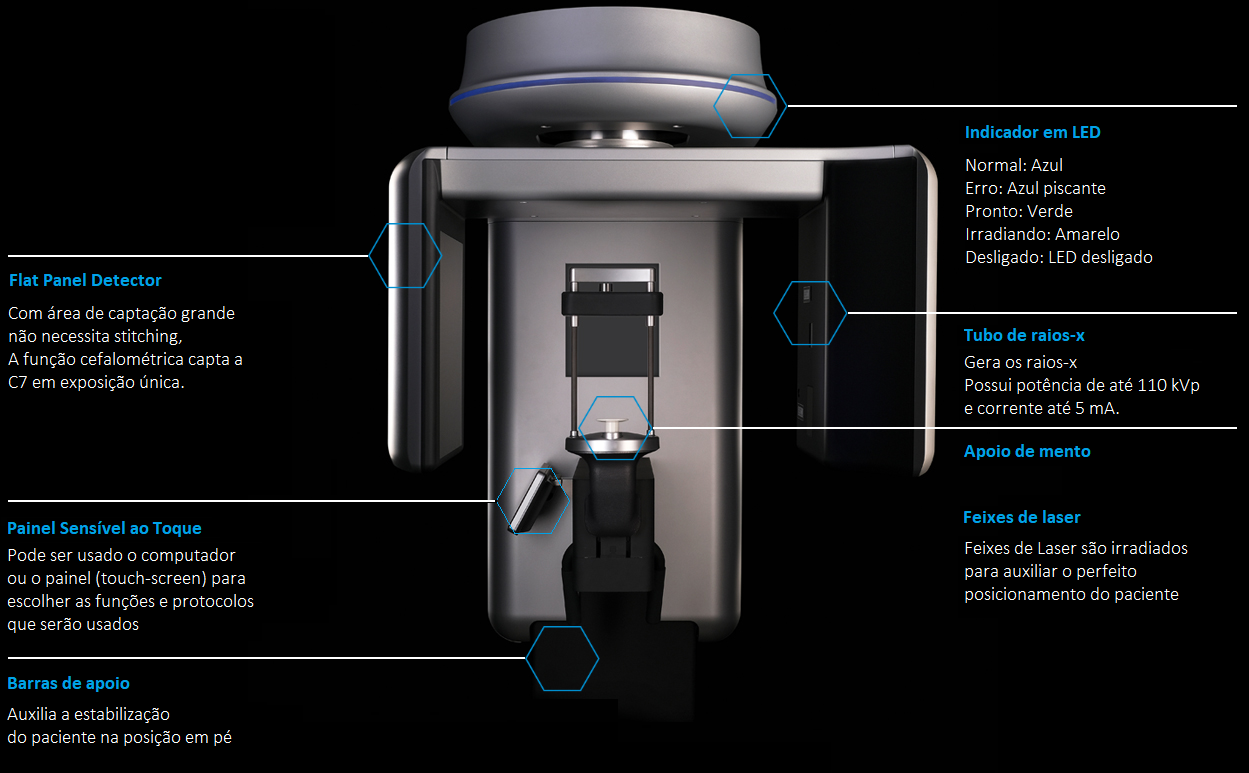 Flat Panel Detector

Com área de captação grande não necessita stitching, A função cefalométrica capta a C7 em exposição única.

Painel Sensível ao Toque

Pode ser usado o computador ou o painel (touch-screen) para escolher as funções e protocolos que serão usados

Barras de apoio

Auxilia a estabilização do paciente na posição em pé

Indicador em LED

Normal: Azul
Erro: Azul piscante
Pronto: Verde
Irradiando: Amarelo
Desligado: LED desligado

Tubo de raios-x

Gera os raios-x
Possui potência de até 110 kVp e corrente até 5 mA.

Apoio de mento

Feixes de laser

Feixes de Laser são irradiados para auxiliar o perfeito posicionamento do paciente